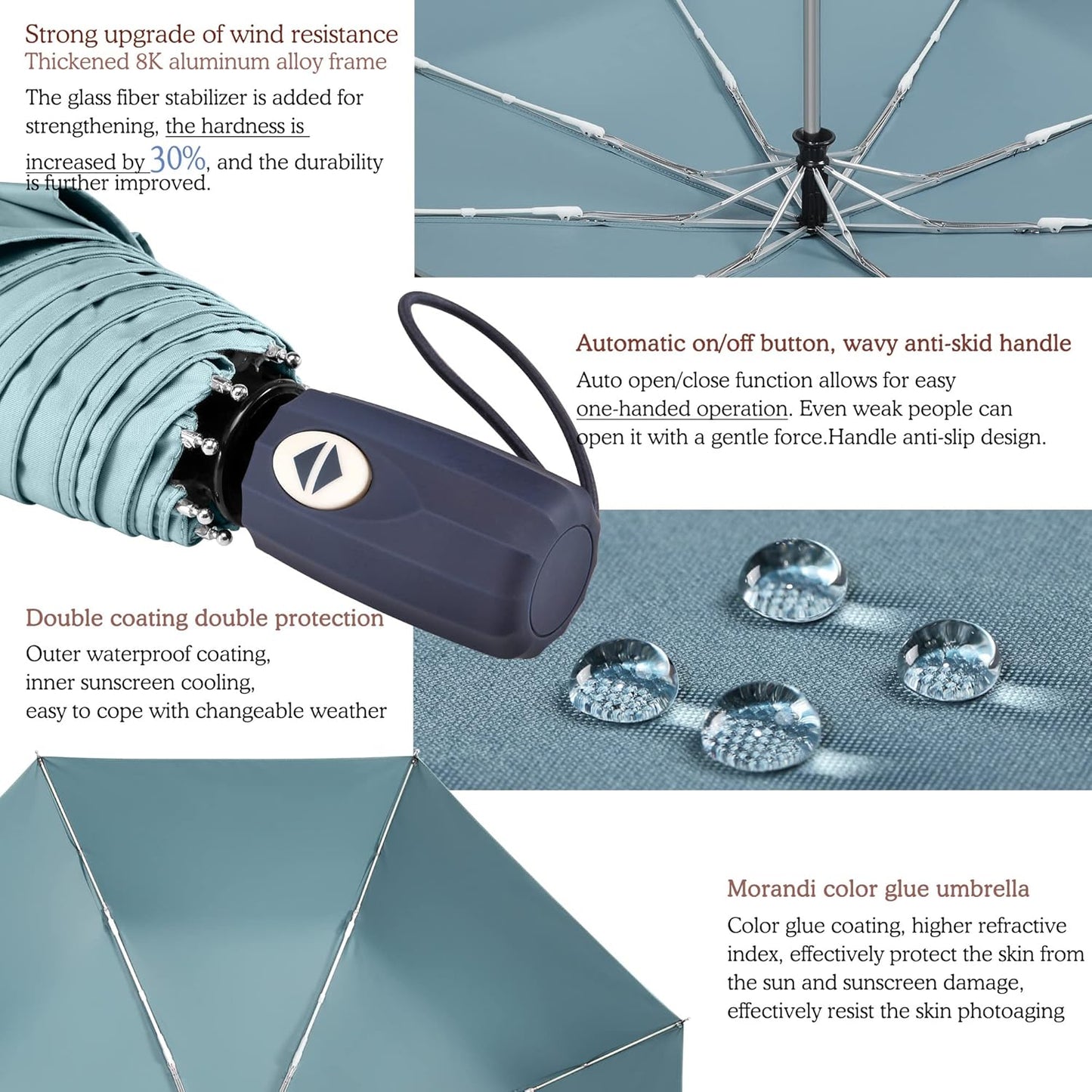 Strong upgrade of wind resistance
Thickened 8K aluminum alloy frame

The glass fiber stabilizer is added for strengthening, the hardness is increased by 30%, and the durability is further improved.

Automatic on/off button, wavy anti-skid handle

Auto open/close function allows for easy one-handed operation. Even weak people can open it with a gentle force.Handle anti-slip design.

Double coating double protection

Outer waterproof coating,
inner sunscreen cooling,
easy to cope with changeable weather

Morandi color glue umbrella

Color glue coating, higher refractive index, effectively protect the skin from the sun and sunscreen damage, effectively resist the skin photoaging